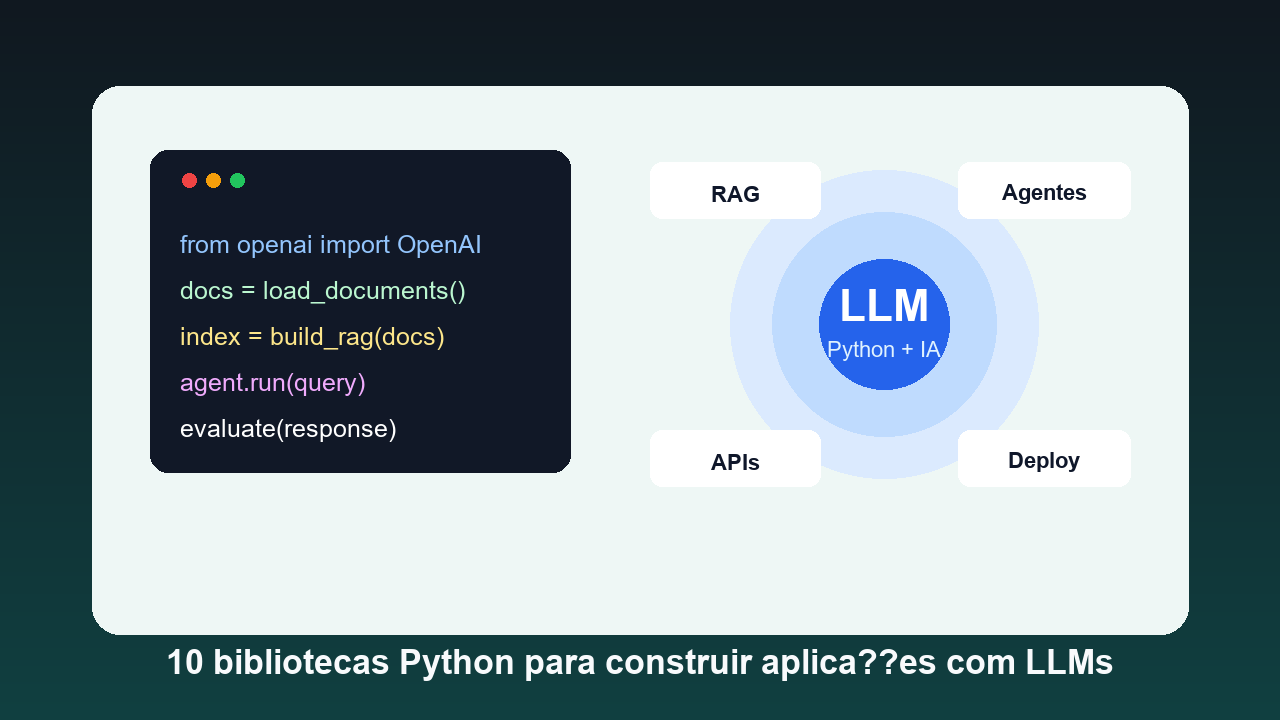 from openai import OpenAI
docs = load_documents()
index = build_rag(docs)
agent.run(query)
evaluate(response)

RAG

Agentes

LLM
Python + IA

APIs

Deploy

10 bibliotecas Python para construir aplica??es com LLMs